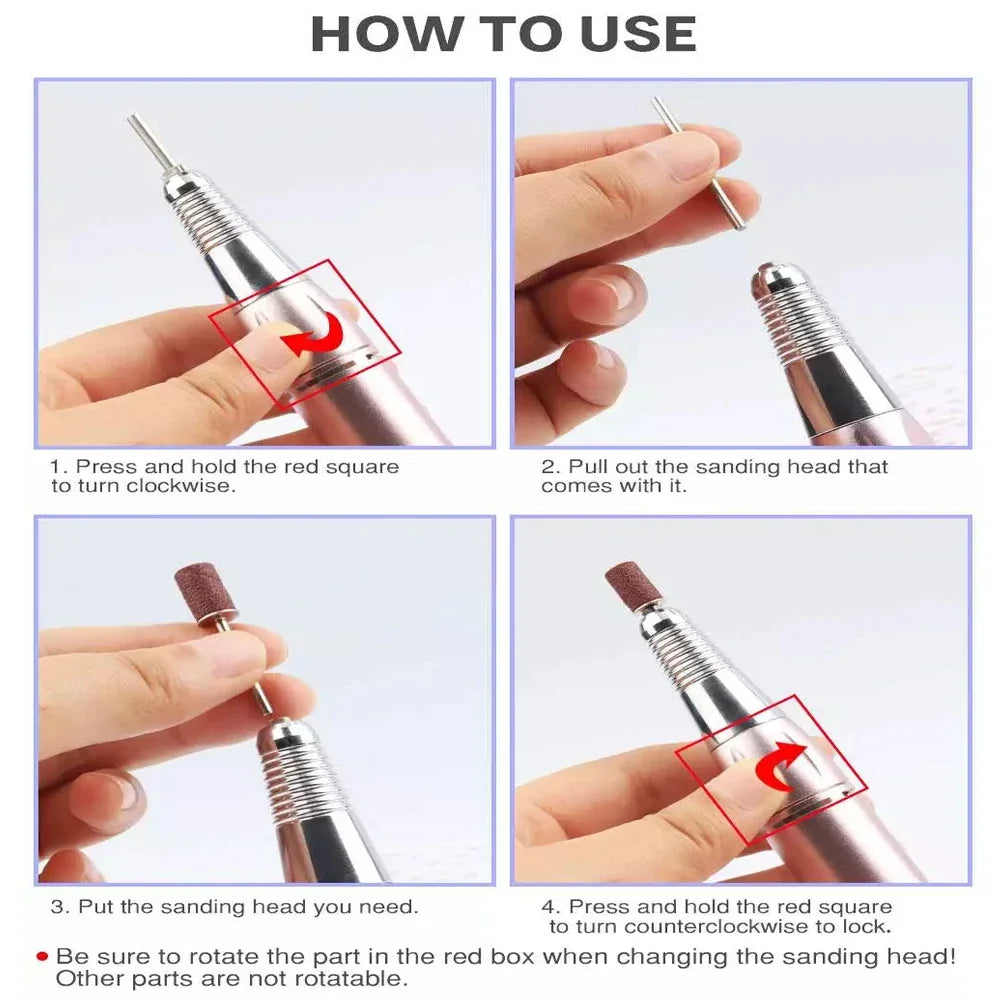 HOW TO USE

1. Press and hold the red square to turn clockwise.

2. Pull out the sanding head that comes with it.

3. Put the sanding head you need.

4. Press and hold the red square to turn counterclockwise to lock.

● Be sure to rotate the part in the red box when changing the sanding head! Other parts are not rotatable.